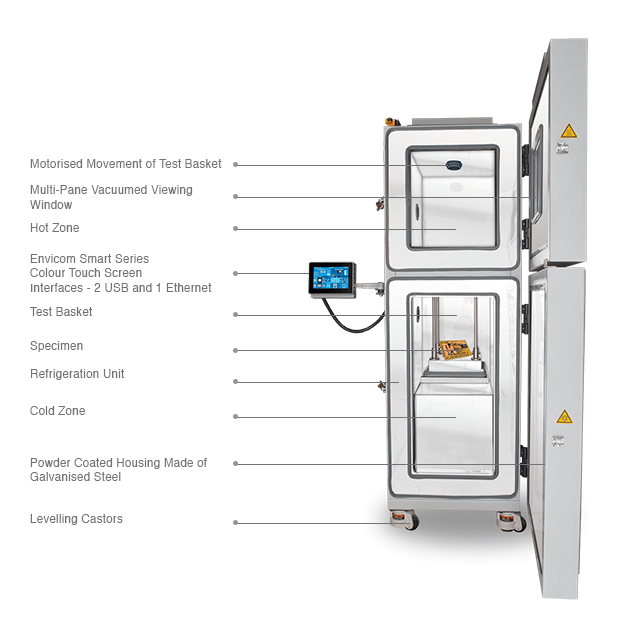 Motorised Movement of Test Basket

Multi-Pane Vacuumed Viewing Window

Hot Zone

Envicom Smart Series Colour Touch Screen Interfaces - 2 USB and 1 Ethernet

Test Basket

Specimen

Refrigeration Unit

Cold Zone

Powder Coated Housing Made of Galvanised Steel

Levelling Castors