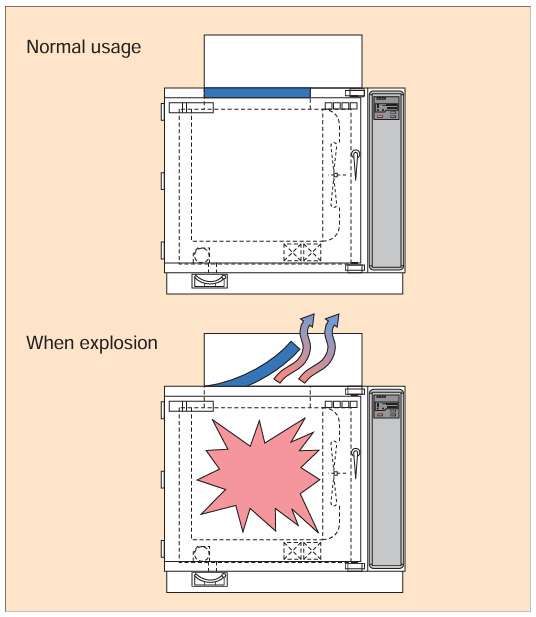 Normal usage

When explosion